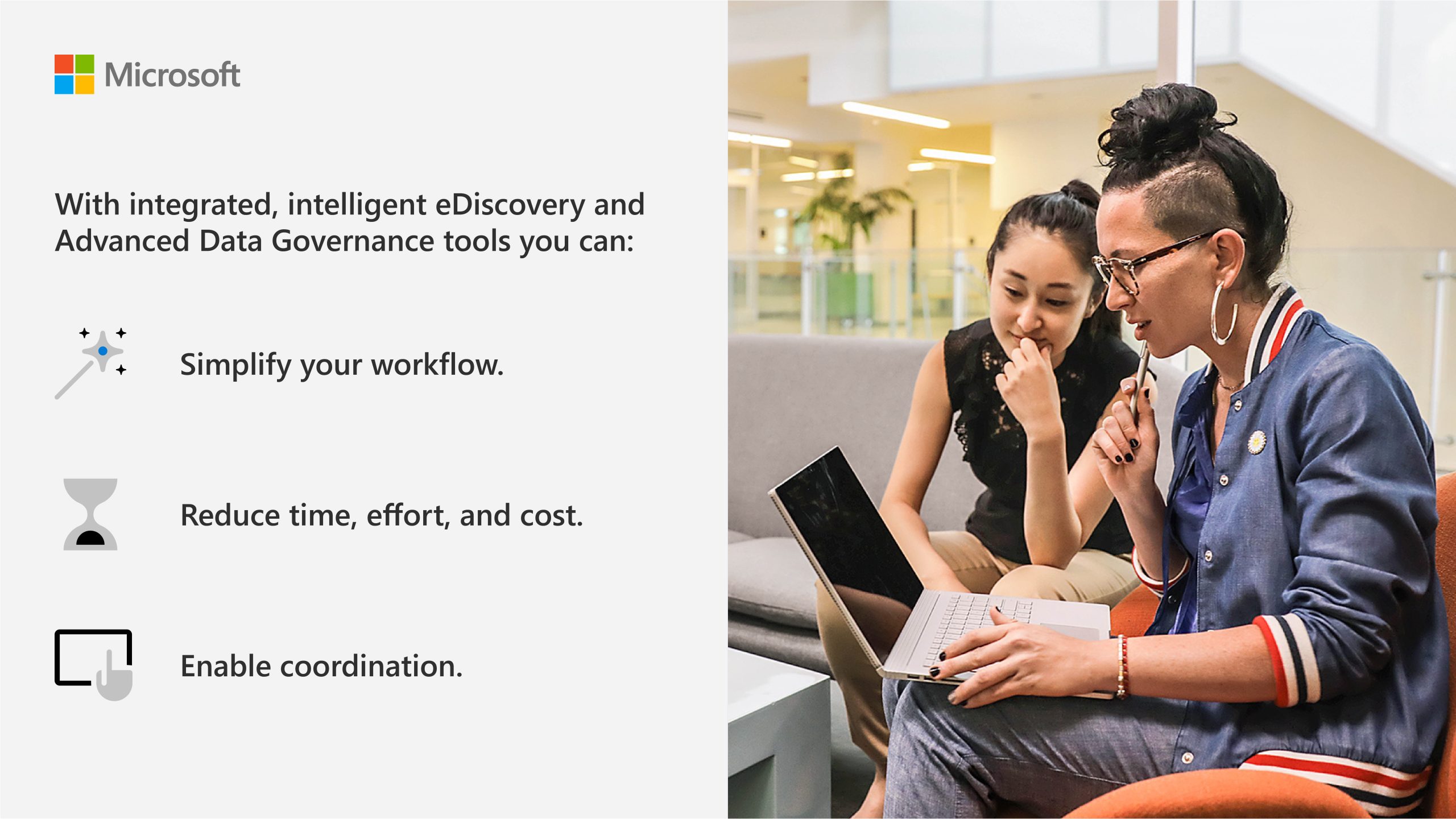 Microsoft

With integrated, intelligent eDiscovery and Advanced Data Governance tools you can:

Simplify your workflow.

Reduce time, effort, and cost.

Enable coordination.