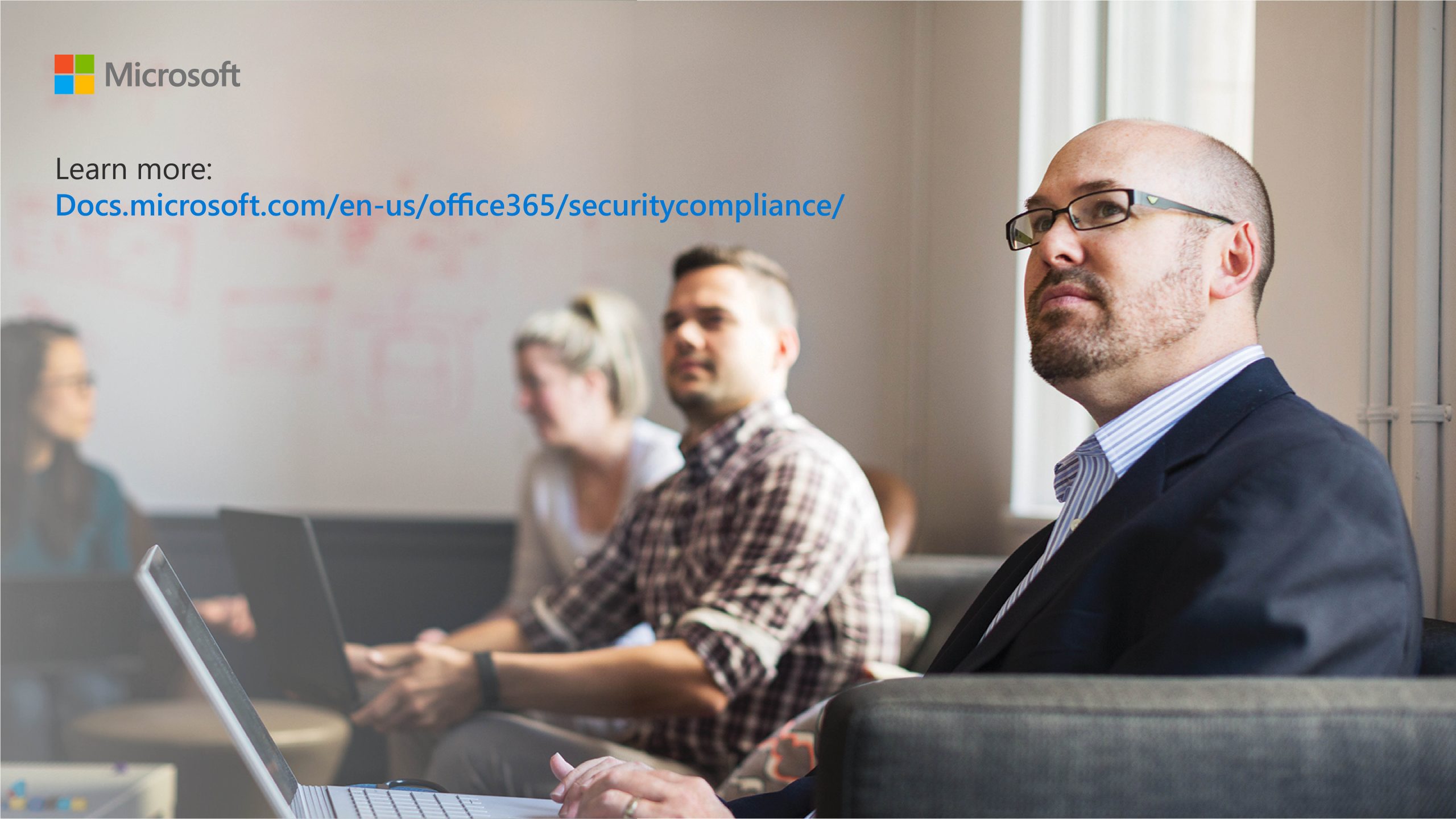 Microsoft

Learn more:
Docs.microsoft.com/en-us/office365/securitycompliance/